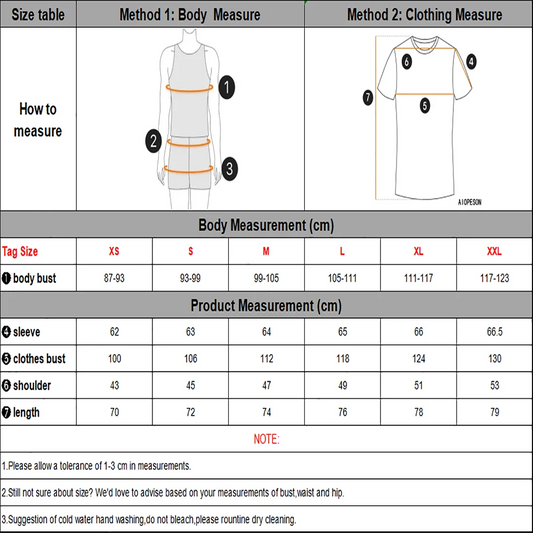 | Size table | Method 1: Body Measure | Method 2: Clothing Measure |
|---|---|---|
| How to measure | 1 2 3 | 6 4 7 5 AIOPESON |

Body Measurement (cm)

| Tag Size | XS | S | M | L | XL | XXL |
|---|---|---|---|---|---|---|
| ❶ body bust | 87-93 | 93-99 | 99-105 | 105-111 | 111-117 | 117-123 |

Product Measurement (cm)

| | | | | | | |
|---|---|---|---|---|---|---|
| ❹ sleeve | 62 | 63 | 64 | 65 | 66 | 66.5 |
| ❺ clothes bust | 100 | 106 | 112 | 118 | 124 | 130 |
| ❻ shoulder | 43 | 45 | 47 | 49 | 51 | 53 |
| ❼ length | 70 | 72 | 74 | 76 | 78 | 79 |

NOTE:

1.Please allow a tolerance of 1-3 cm in measurements.

2.Still not sure about size? We'd love to advise based on your measurements of bust,waist and hip.

3.Suggestion of cold water hand washing,do not bleach,please rountine dry cleaning.